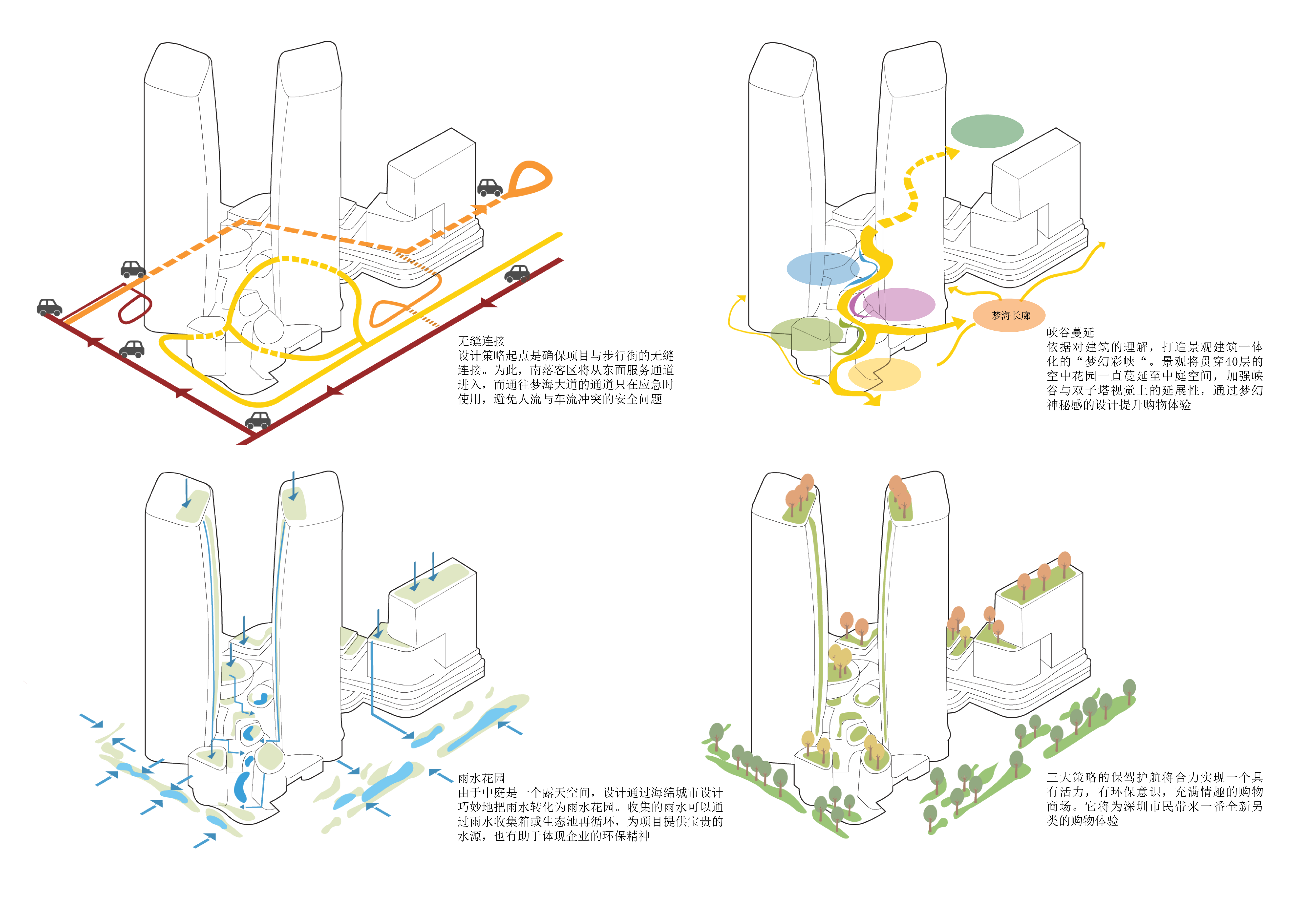 无缝连接
设计策略起点是确保项目与步行街的无缝连接。为此，南落客区将从东面服务通道进入，而通往梦海大道的通道只在应急时使用，避免人流与车流冲突的安全问题

梦海长廊

峡谷蔓延
依据对建筑的理解，打造景观建筑一体化的“梦幻彩峡“。景观将贯穿40层的空中花园一直蔓延至中庭空间，加强峡谷与双子塔视觉上的延展性，通过梦幻神秘感的设计提升购物体验

雨水花园
由于中庭是一个露天空间，设计通过海绵城市设计巧妙地把雨水转化为雨水花园。收集的雨水可以通过雨水收集箱或生态池再循环，为项目提供宝贵的水源，也有助于体现企业的环保精神

三大策略的保驾护航将合力实现一个具有活力，有环保意识，充满情趣的购物商场。它将为深圳市民带来一番全新另类的购物体验